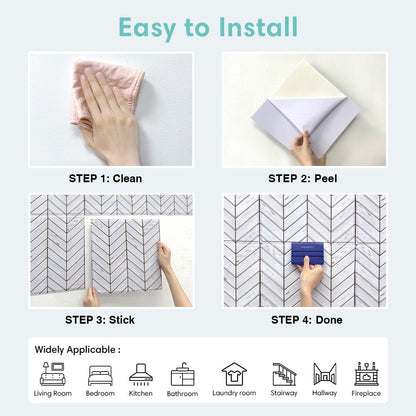 Easy to Install

STEP 1: Clean

STEP 2: Peel

STEP 3: Stick

STEP 4: Done

Widely Applicable :

Living Room Bedroom Kitchen Bathroom Laundry room Stairway Hallway Fireplace