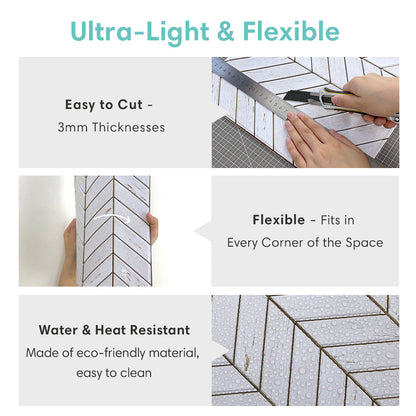 Ultra-Light & Flexible

Easy to Cut -
3mm Thicknesses

Flexible - Fits in
Every Corner of the Space

Water & Heat Resistant
Made of eco-friendly material,
easy to clean