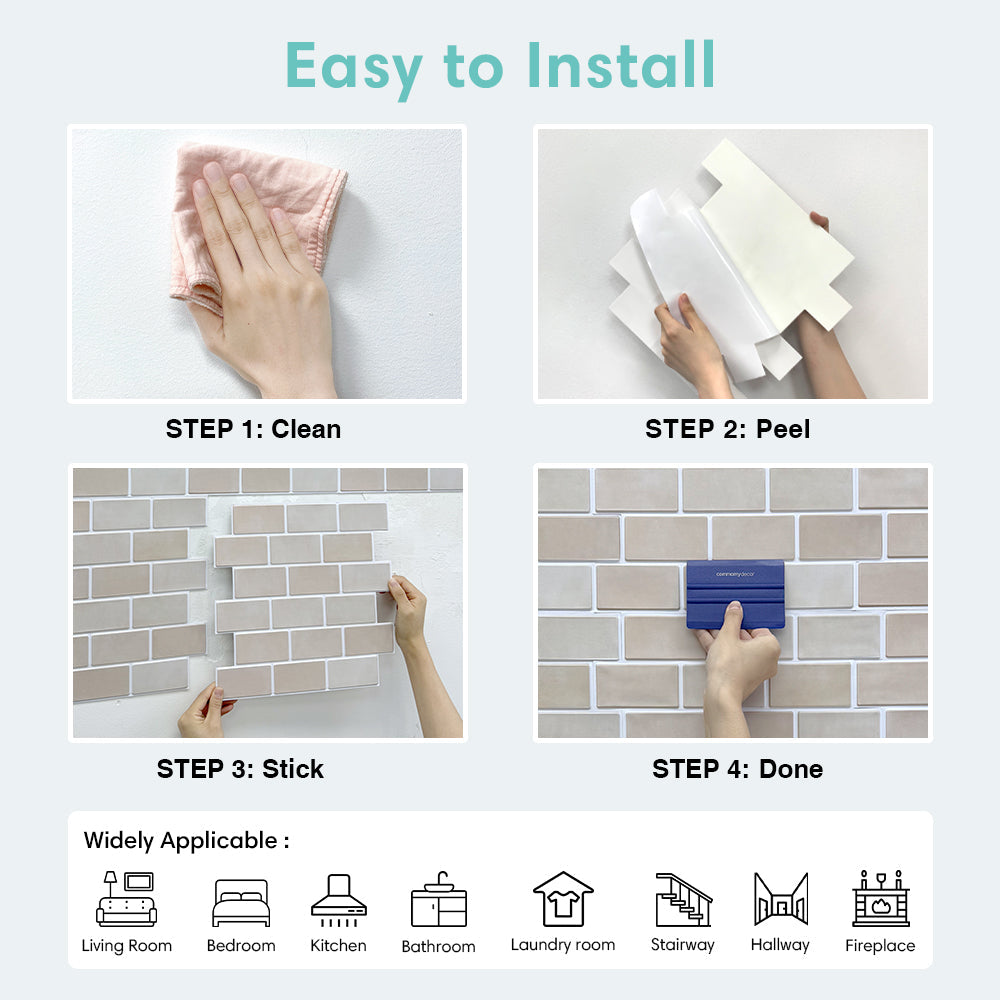 Easy to Install

STEP 1: Clean

STEP 2: Peel

STEP 3: Stick

commomy decor

STEP 4: Done

Widely Applicable :

Living Room Bedroom Kitchen Bathroom Laundry room Stairway Hallway Fireplace