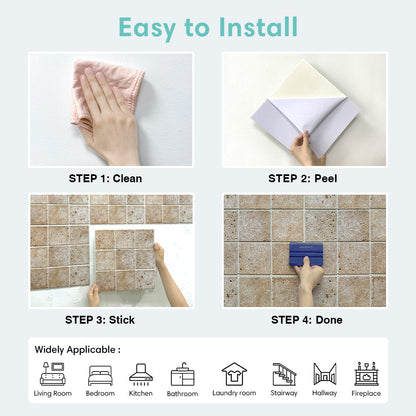 Easy to Install

STEP 1: Clean

STEP 2: Peel

STEP 3: Stick

STEP 4: Done

Widely Applicable :

Living Room Bedroom Kitchen Bathroom Laundry room Stairway Hallway Fireplace