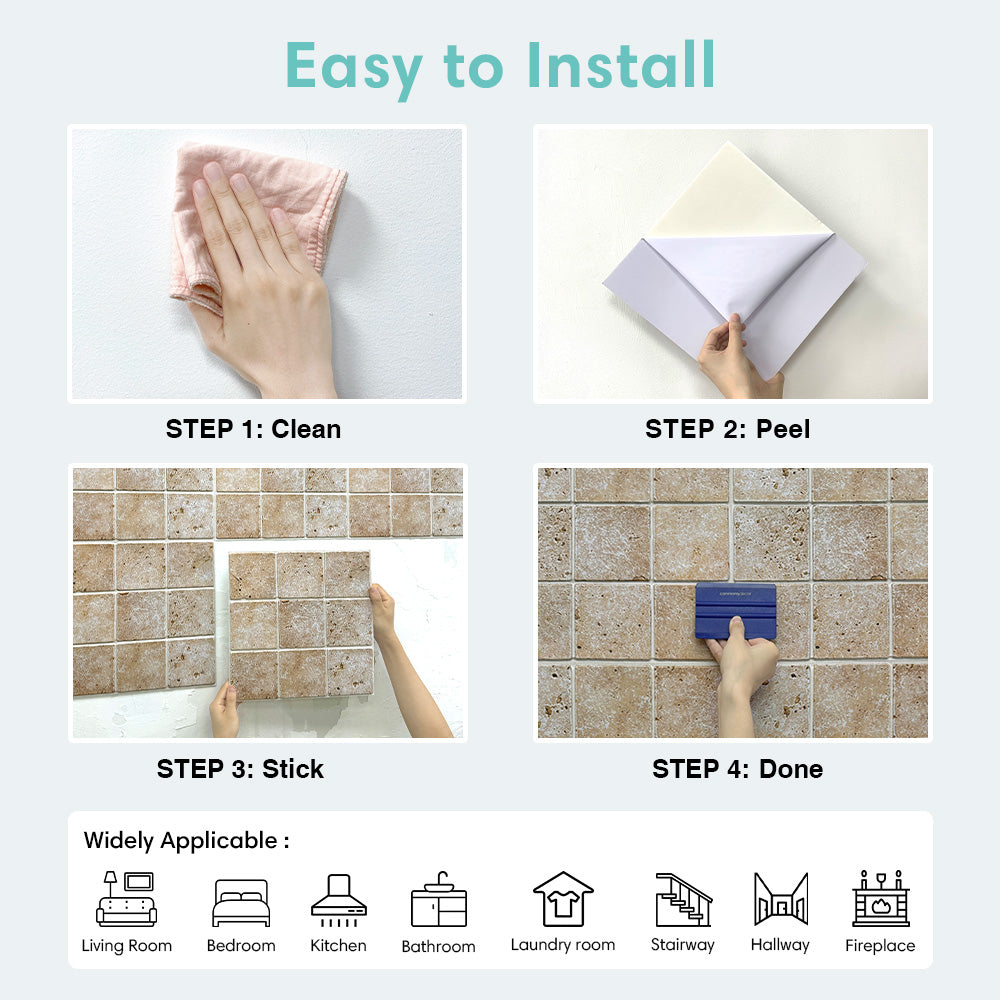 Easy to Install

STEP 1: Clean

STEP 2: Peel

STEP 3: Stick

STEP 4: Done

Widely Applicable :

Living Room Bedroom Kitchen Bathroom Laundry room Stairway Hallway Fireplace