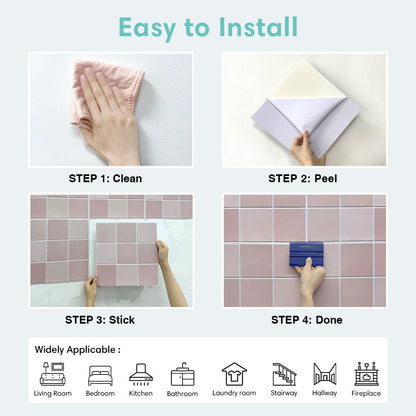 Easy to Install

STEP 1: Clean

STEP 2: Peel

STEP 3: Stick

STEP 4: Done

Widely Applicable :

Living Room
Bedroom
Kitchen
Bathroom
Laundry room
Stairway
Hallway
Fireplace