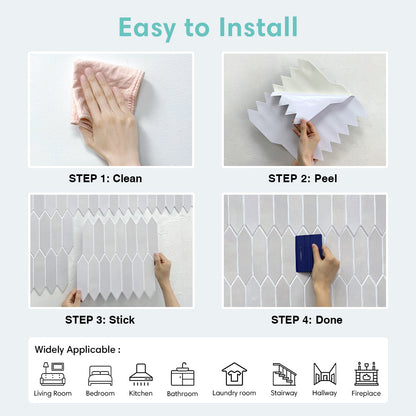 Easy to Install

STEP 1: Clean

STEP 2: Peel

STEP 3: Stick

STEP 4: Done

Widely Applicable :

Living Room
Bedroom
Kitchen
Bathroom
Laundry room
Stairway
Hallway
Fireplace