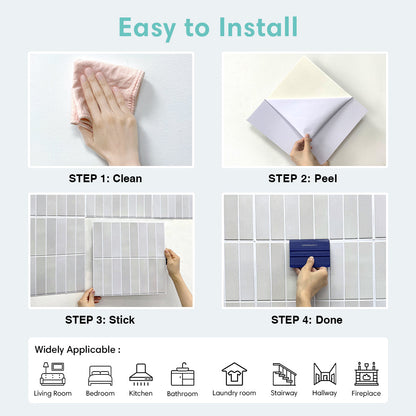 Easy to Install

STEP 1: Clean

STEP 2: Peel

STEP 3: Stick

STEP 4: Done

Widely Applicable :

Living Room
Bedroom
Kitchen
Bathroom
Laundry room
Stairway
Hallway
Fireplace