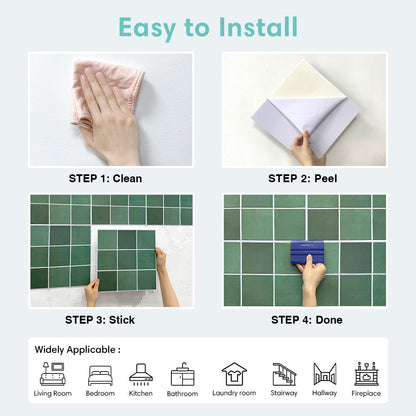 Easy to Install

STEP 1: Clean

STEP 2: Peel

STEP 3: Stick

STEP 4: Done

Widely Applicable :

Living Room
Bedroom
Kitchen
Bathroom
Laundry room
Stairway
Hallway
Fireplace